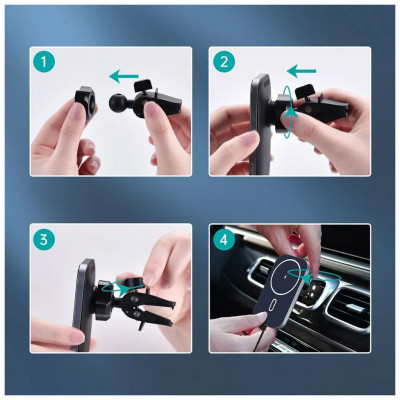 1

2

3

4